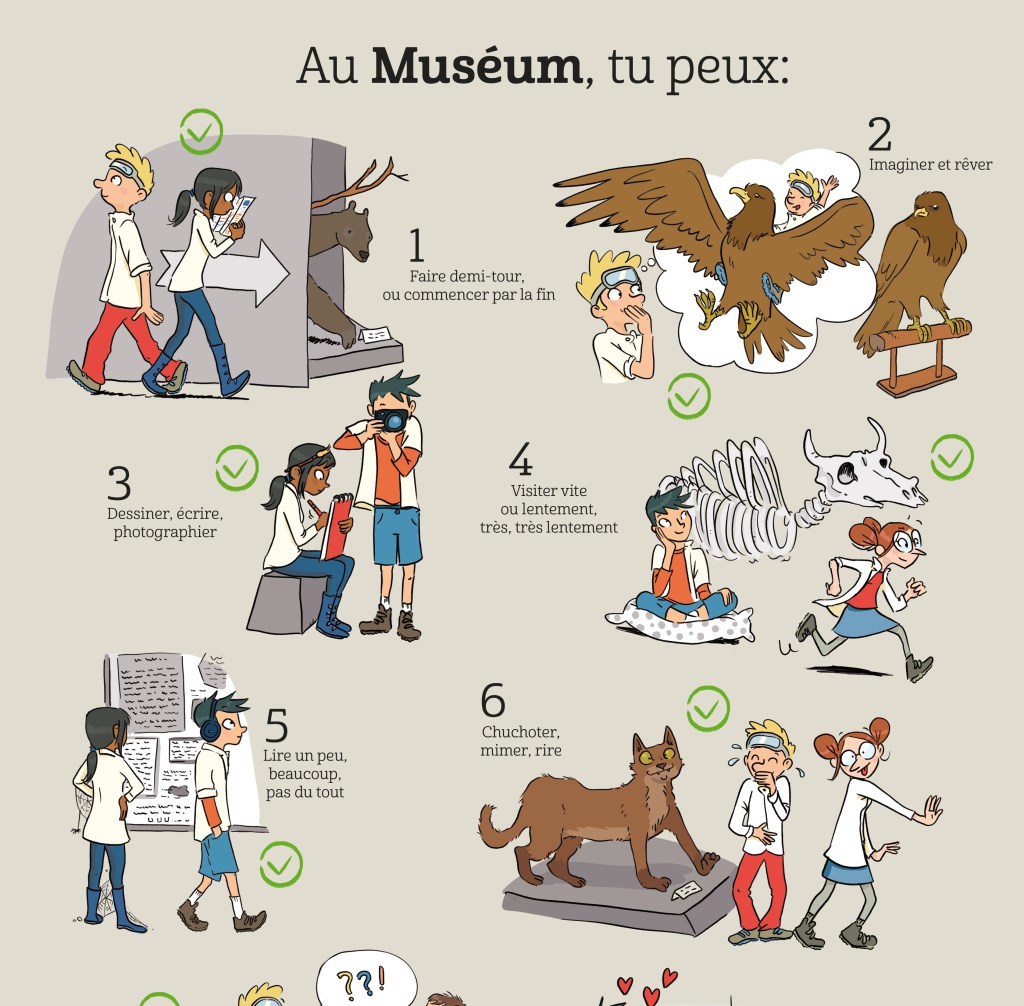 Au **Muséum**, tu peux:

1
Faire demi-tour, ou commencer par la fin

2
Imaginer et rêver

3
Dessiner, écrire, photographier

4
Visiter vite ou lentement, très, très lentement

5
Lire un peu, beaucoup, pas du tout

6
Chuchoter, mimer, rire

??!